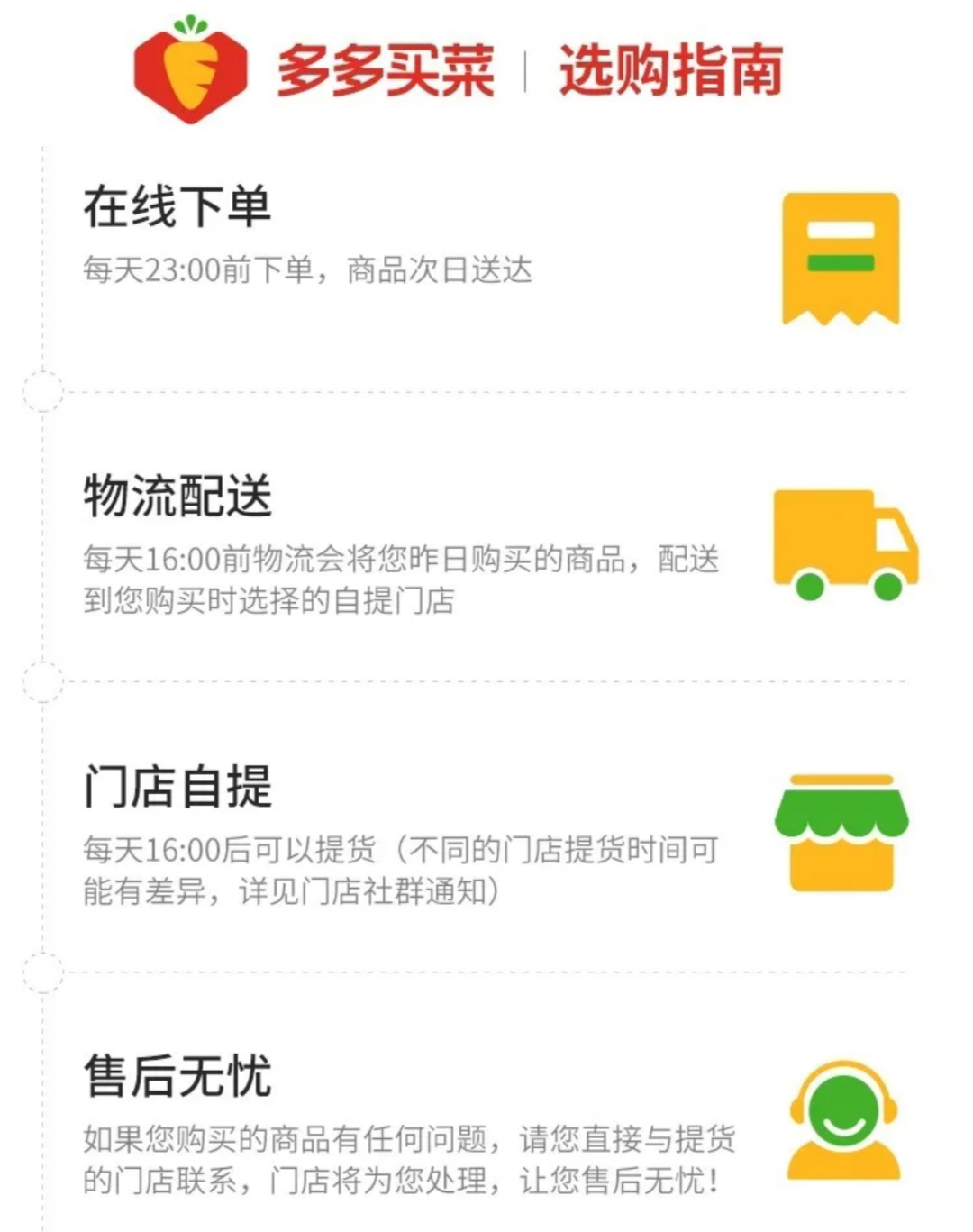 多多买菜 | 选购指南

在线下单

每天23:00前下单，商品次日送达

物流配送

每天16:00前物流会将您昨日购买的商品，配送到您购买时选择的自提门店

门店自提

每天16:00后可以提货（不同的门店提货时间可能有差异，详见门店社群通知）

售后无忧

如果您购买的商品有任何问题，请您直接与提货的门店联系，门店将为您处理，让您售后无忧！